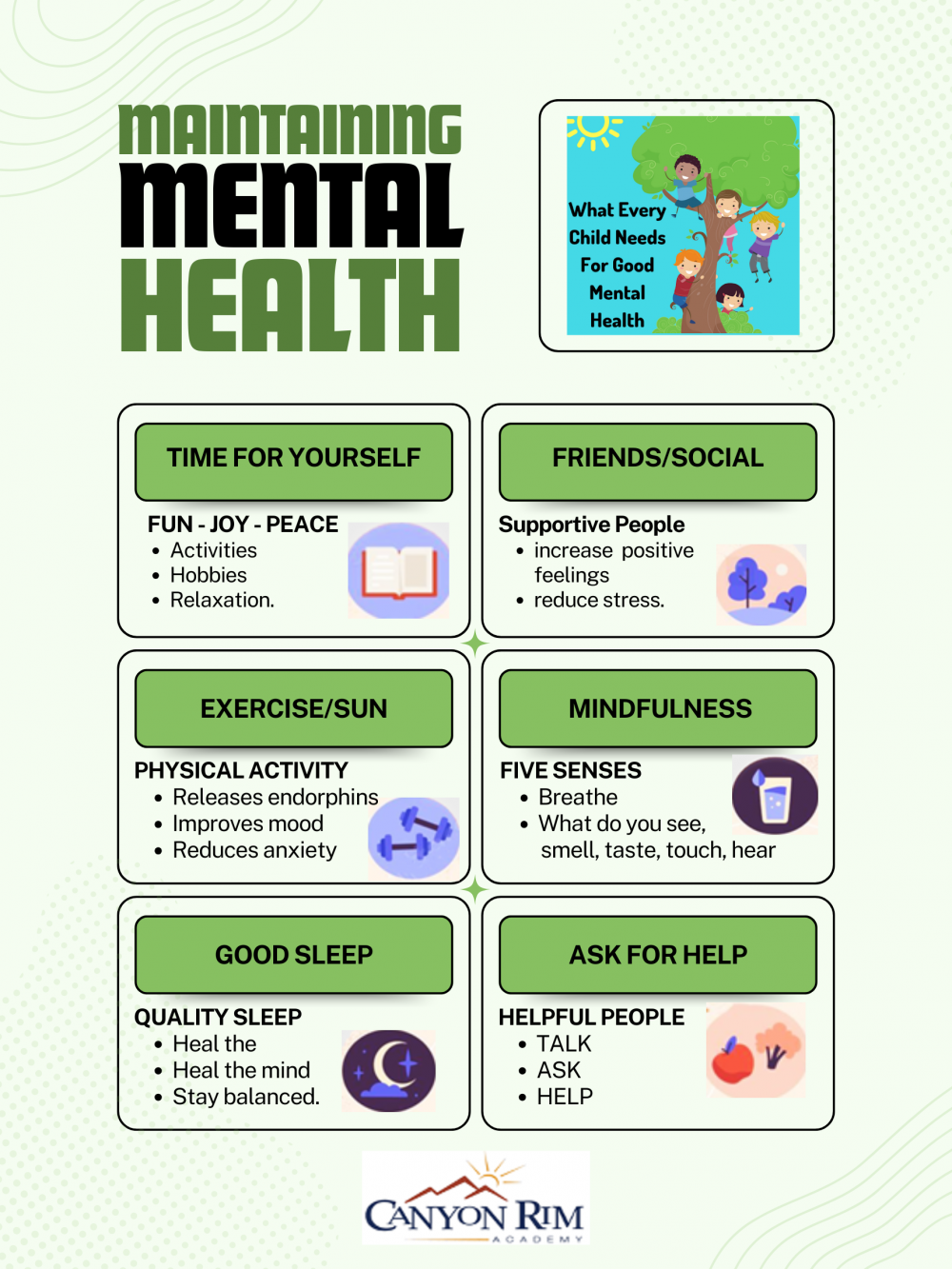 MAINTAINING MENTAL HEALTH

What Every Child Needs For Good Mental Health

TIME FOR YOURSELF

FUN - JOY - PEACE
• Activities
• Hobbies
• Relaxation.

FRIENDS/SOCIAL

Supportive People
• increase positive feelings
• reduce stress.

EXERCISE/SUN

PHYSICAL ACTIVITY
• Releases endorphins
• Improves mood
• Reduces anxiety

MINDFULNESS

FIVE SENSES
• Breathe
• What do you see, smell, taste, touch, hear

GOOD SLEEP

QUALITY SLEEP
• Heal the
• Heal the mind
• Stay balanced.

ASK FOR HELP

HELPFUL PEOPLE
• TALK
• ASK
• HELP

CANYON RIM ACADEMY